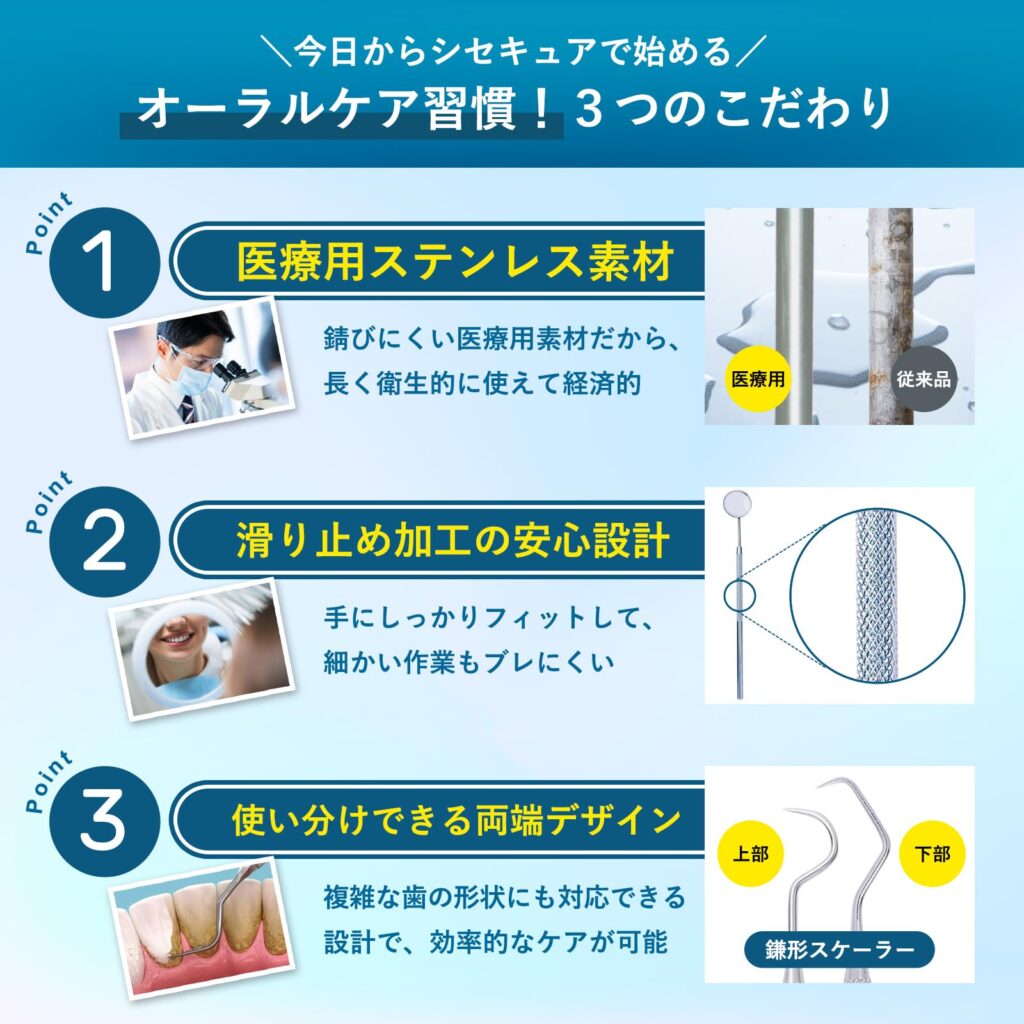 ＼今日からシセキュアで始める／
オーラルケア習慣！３つのこだわり

Point 1
医療用ステンレス素材
錆びにくい医療用素材だから、長く衛生的に使えて経済的
医療用
従来品

Point 2
滑り止め加工の安心設計
手にしっかりフィットして、細かい作業もブレにくい

Point 3
使い分けできる両端デザイン
複雑な歯の形状にも対応できる設計で、効率的なケアが可能
上部
下部
鎌形スケーラー