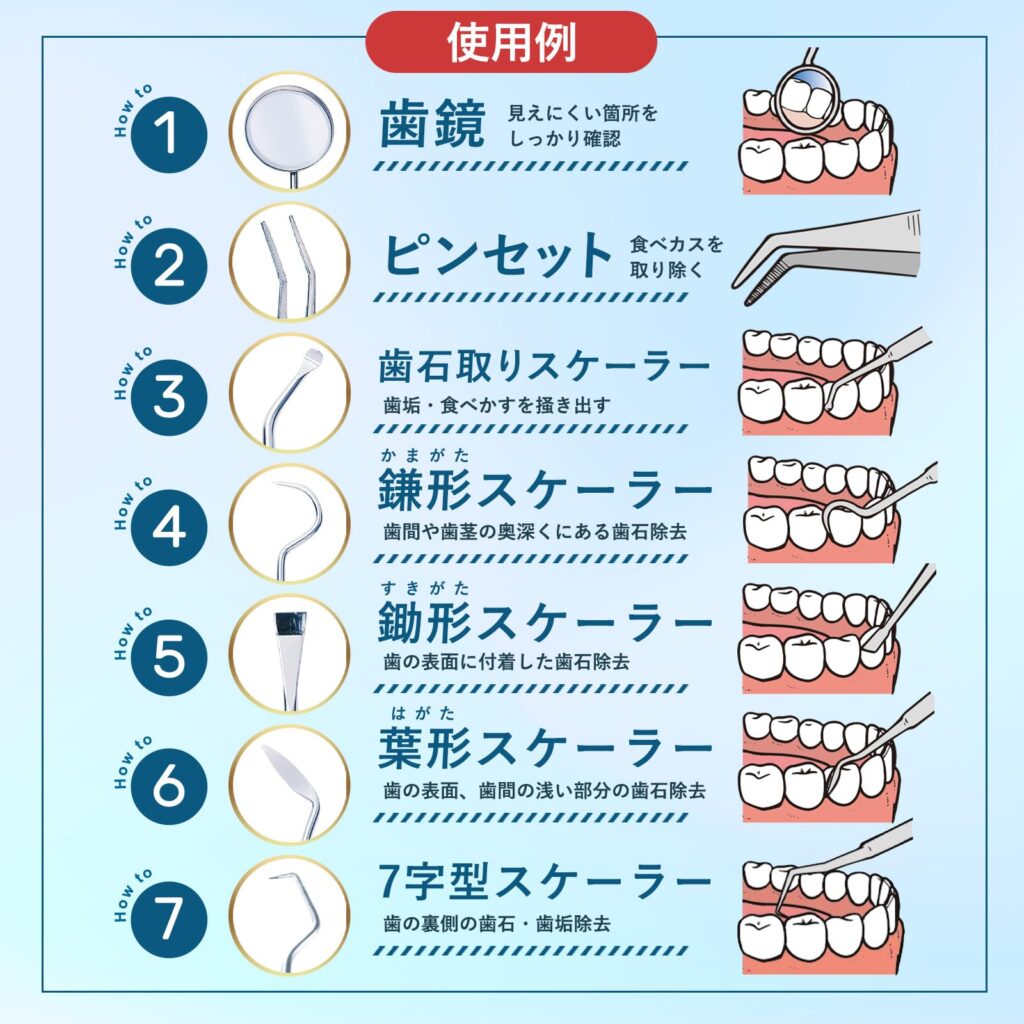 使用例

How to 1
歯鏡
見えにくい箇所をしっかり確認

How to 2
ピンセット
食べカスを取り除く

How to 3
歯石取りスケーラー
歯垢・食べかすを掻き出す

How to 4
かまがた
鎌形スケーラー
歯間や歯茎の奥深くにある歯石除去

How to 5
すきがた
鋤形スケーラー
歯の表面に付着した歯石除去

How to 6
はがた
葉形スケーラー
歯の表面、歯間の浅い部分の歯石除去

How to 7
7字型スケーラー
歯の裏側の歯石・歯垢除去