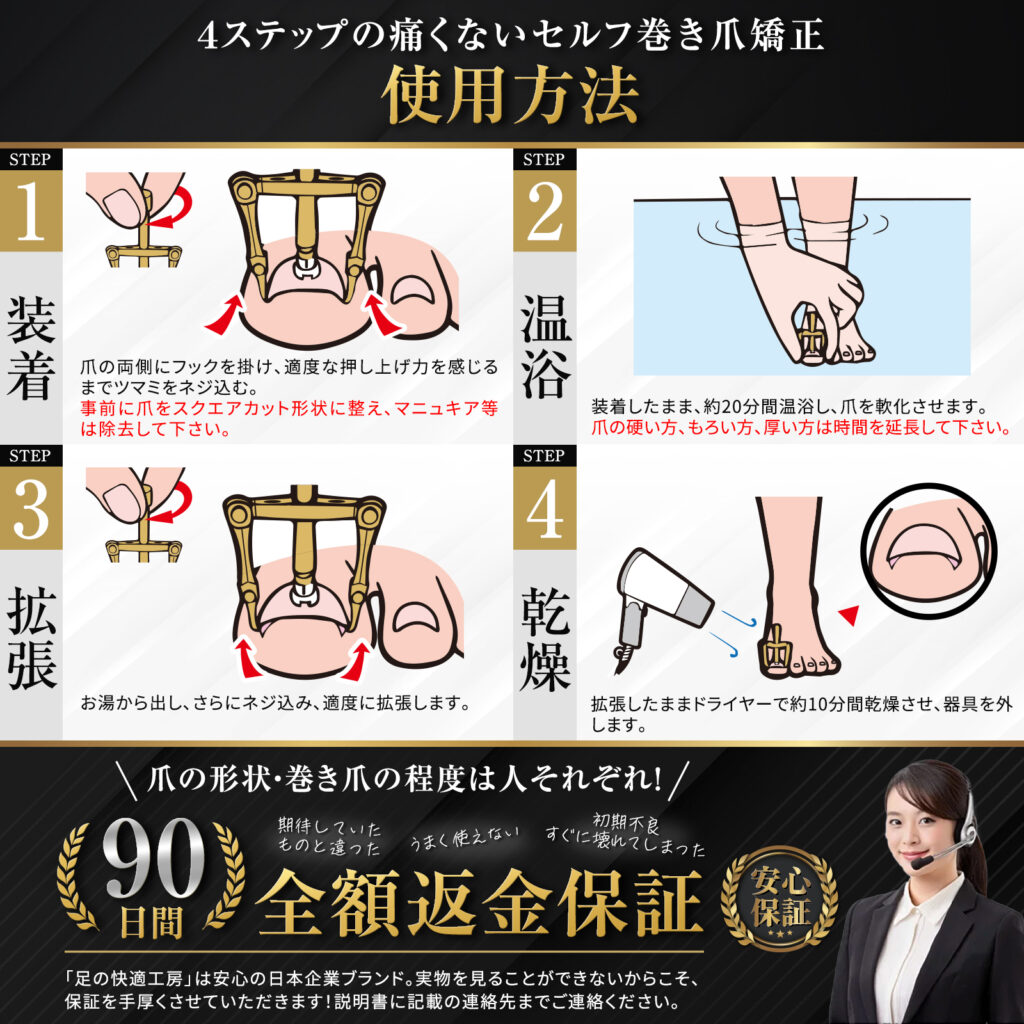 4ステップの痛くないセルフ巻き爪矯正
使用方法

STEP
1
装着
爪の両側にフックを掛け、適度な押し上げ力を感じるまでツマミをネジ込む。
事前に爪をスクエアカット形状に整え、マニュキア等は除去して下さい。

STEP
2
温浴
装着したまま、約20分間温浴し、爪を軟化させます。
爪の硬い方、もろい方、厚い方は時間を延長して下さい。

STEP
3
拡張
お湯から出し、さらにネジ込み、適度に拡張します。

STEP
4
乾燥
拡張したままドライヤーで約10分間乾燥させ、器具を外します。

爪の形状・巻き爪の程度は人それぞれ!

期待していたものと違った
うまく使えない
初期不良 すぐに壊れてしまった

90日間
全額返金保証
安心保証

「足の快適工房」は安心の日本企業ブランド。実物を見ることができないからこそ、保証を手厚くさせていただきます!説明書に記載の連絡先までご連絡ください。